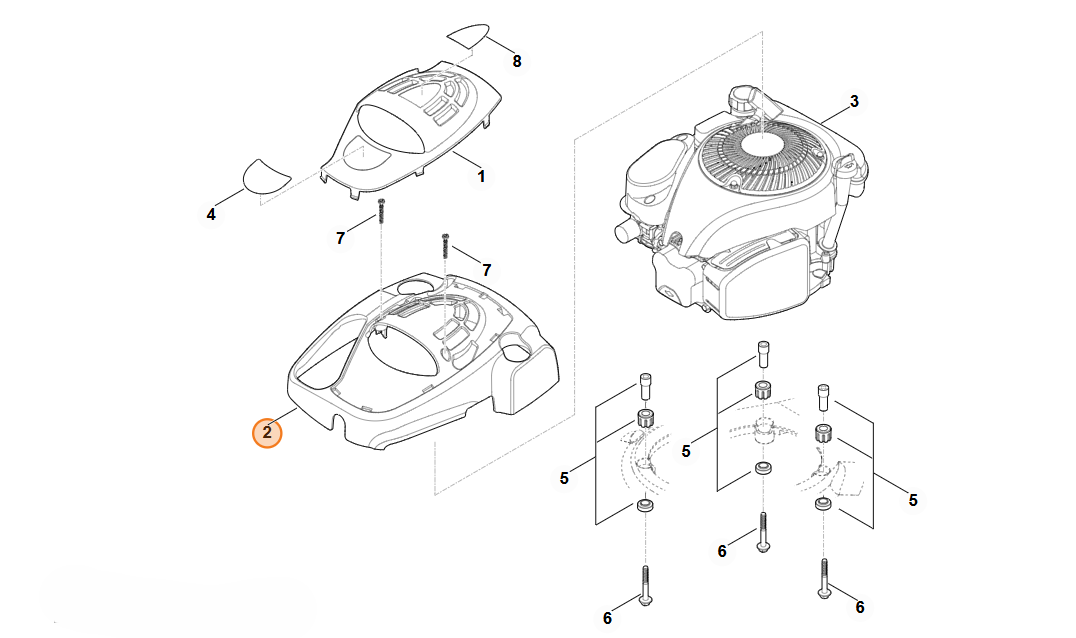 8
3
1
4
7
7
2
5
5
5
6
6
6